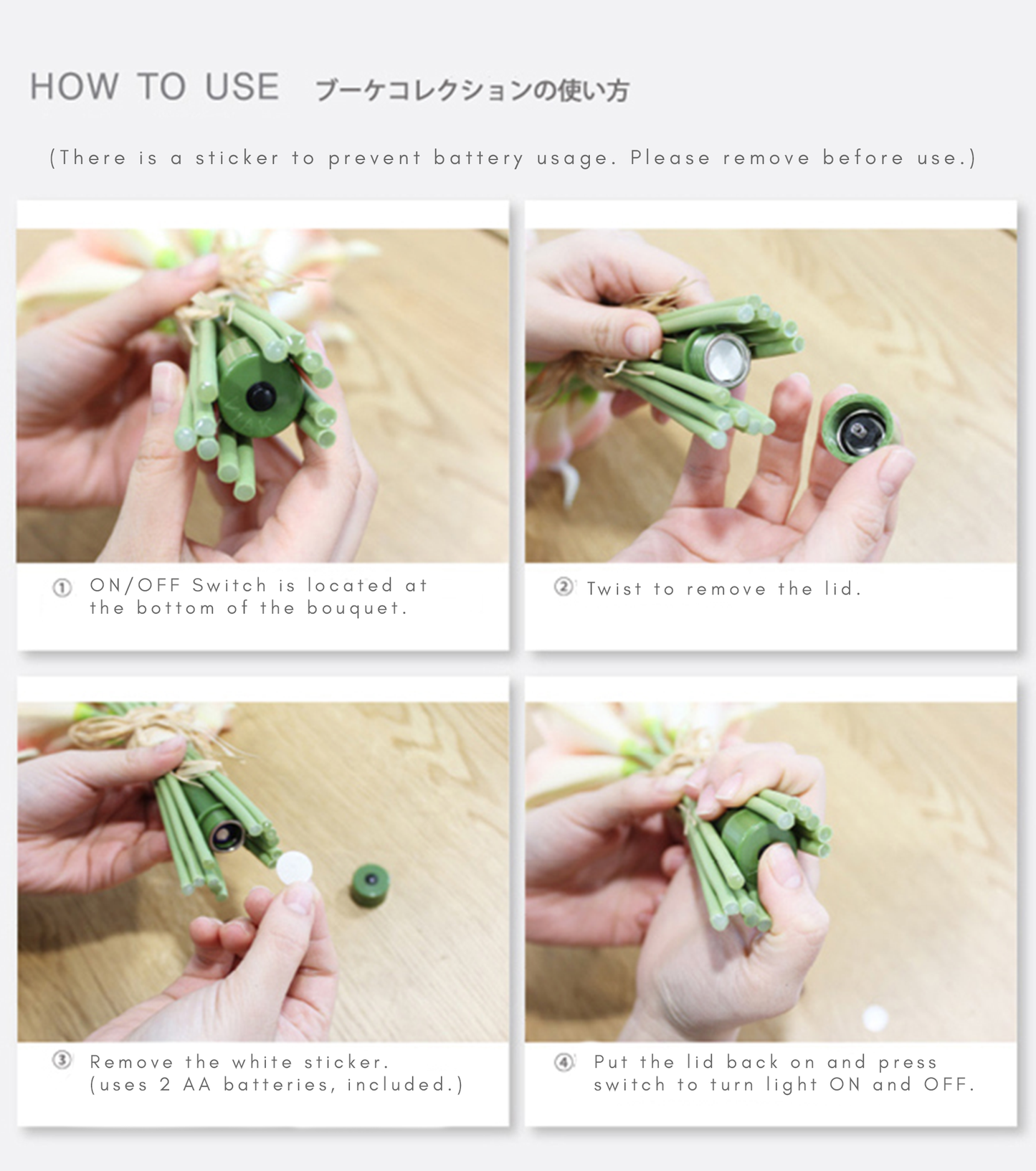 HOW TO USE ブーケコレクションの使い方

(There is a sticker to prevent battery usage. Please remove before use.)

① ON/OFF Switch is located at the bottom of the bouquet.

② Twist to remove the lid.

③ Remove the white sticker. (uses 2 AA batteries, included.)

④ Put the lid back on and press switch to turn light ON and OFF.