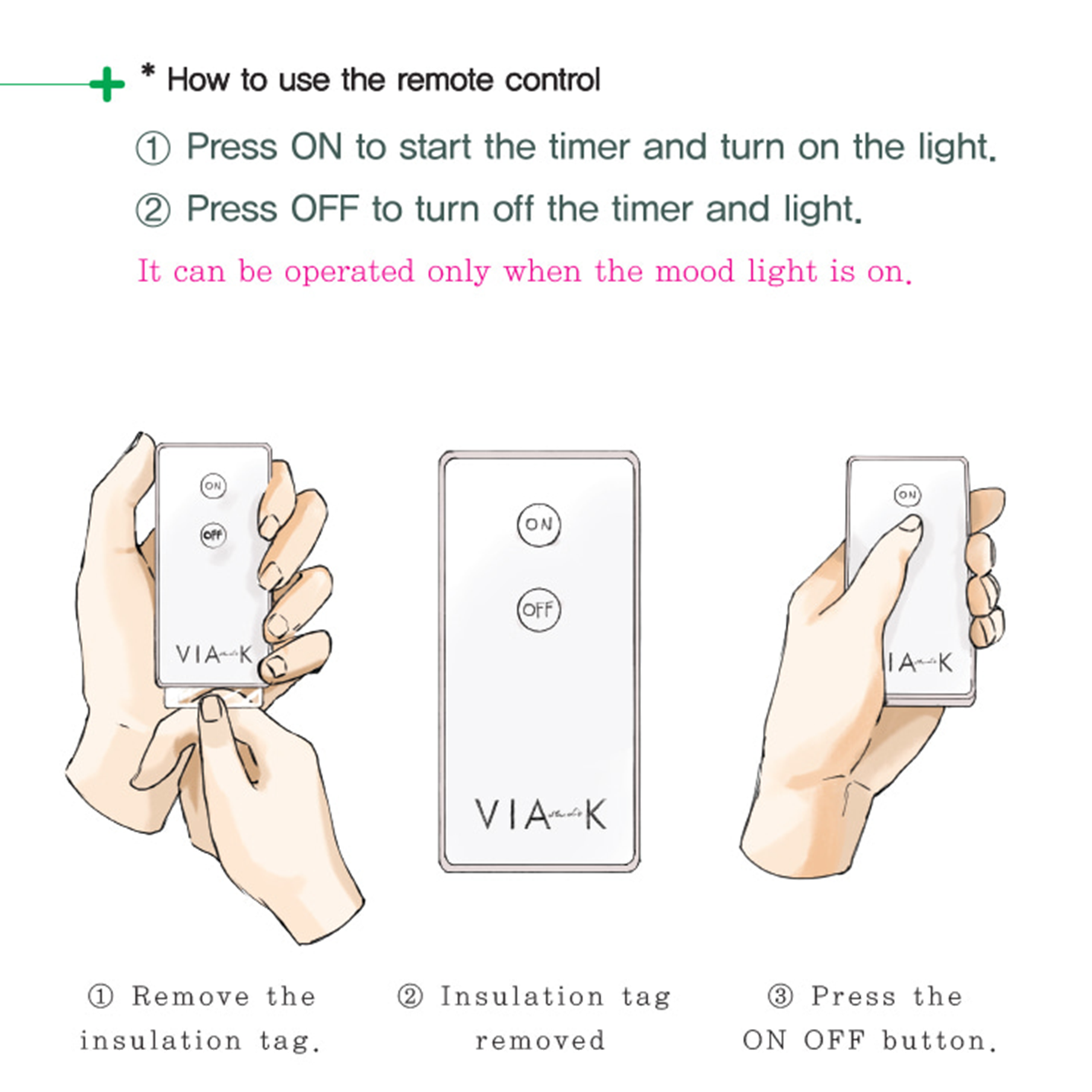 * How to use the remote control

① Press ON to start the timer and turn on the light.

② Press OFF to turn off the timer and light.

It can be operated only when the mood light is on.

ON
OFF
VIA K

ON
OFF
VIA K

ON
IA K

① Remove the insulation tag.

② Insulation tag removed

③ Press the ON OFF button.