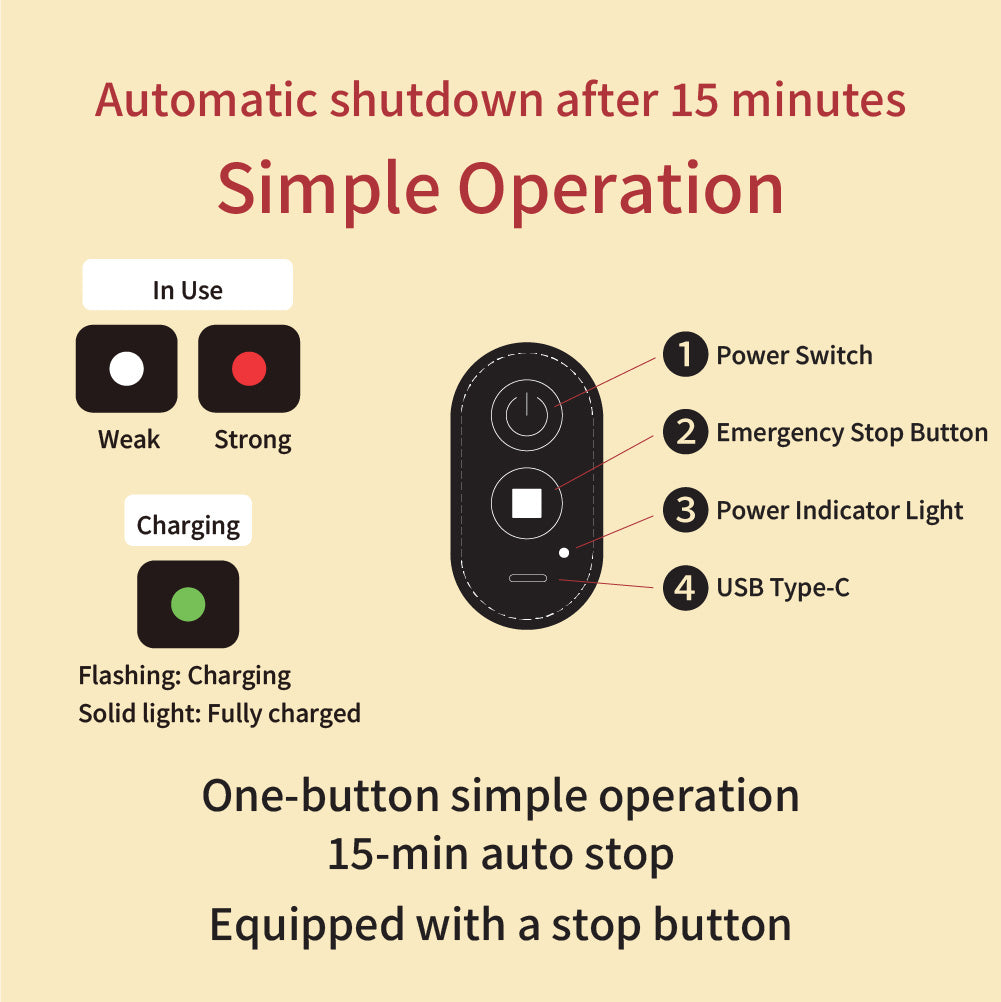 Automatic shutdown after 15 minutes

Simple Operation

In Use

Weak Strong

Charging

Flashing: Charging
Solid light: Fully charged

1 Power Switch

2 Emergency Stop Button

3 Power Indicator Light

4 USB Type-C

One-button simple operation
15-min auto stop

Equipped with a stop button