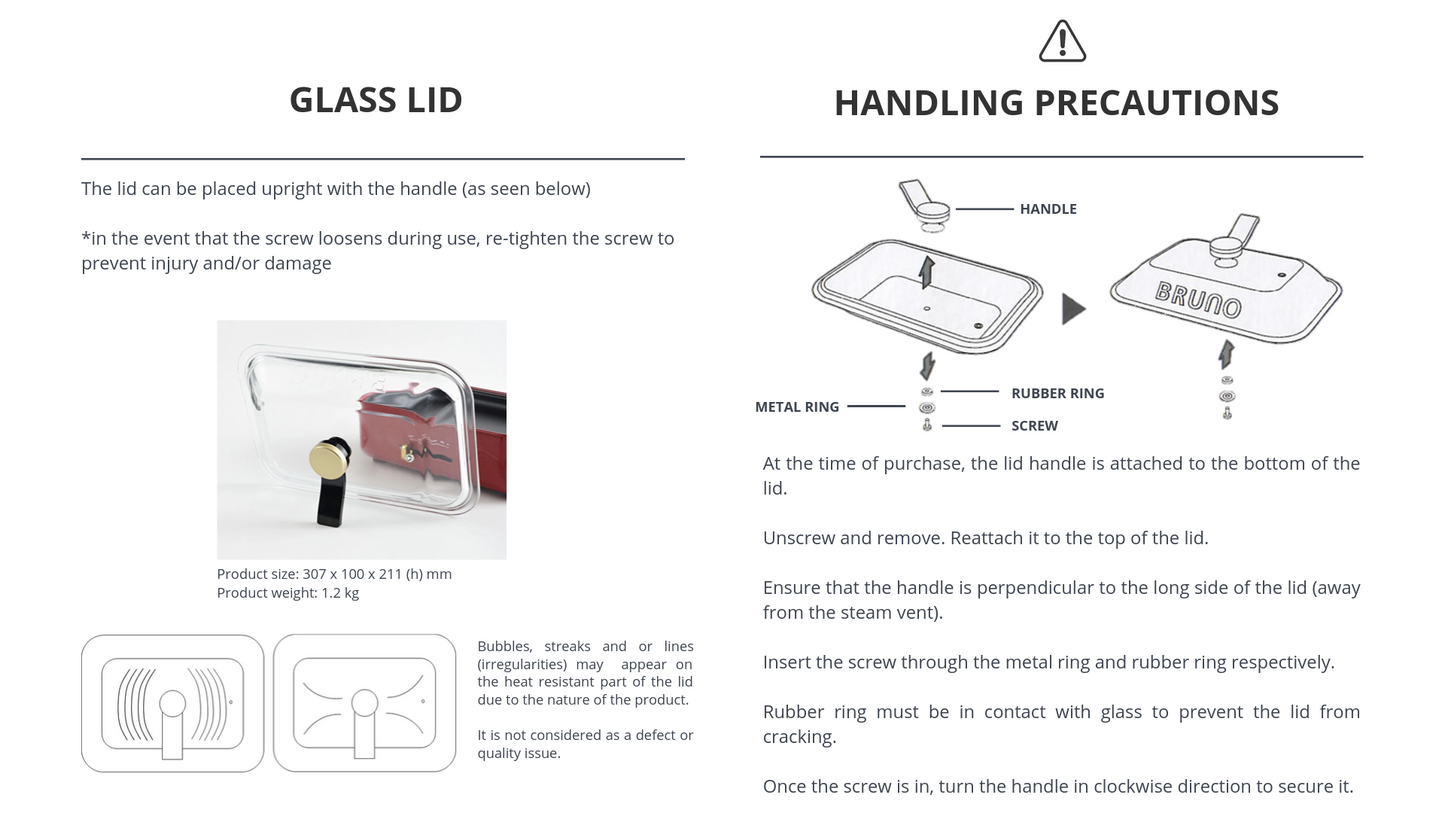 GLASS LID

The lid can be placed upright with the handle (as seen below)

*in the event that the screw loosens during use, re-tighten the screw to prevent injury and/or damage

Product size: 307 x 100 x 211 (h) mm
Product weight: 1.2 kg

Bubbles, streaks and or lines (irregularities) may appear on the heat resistant part of the lid due to the nature of the product.

It is not considered as a defect or quality issue.

HANDLING PRECAUTIONS

HANDLE
BRUNO
METAL RING
RUBBER RING
SCREW

At the time of purchase, the lid handle is attached to the bottom of the lid.

Unscrew and remove. Reattach it to the top of the lid.

Ensure that the handle is perpendicular to the long side of the lid (away from the steam vent).

Insert the screw through the metal ring and rubber ring respectively.

Rubber ring must be in contact with glass to prevent the lid from cracking.

Once the screw is in, turn the handle in clockwise direction to secure it.