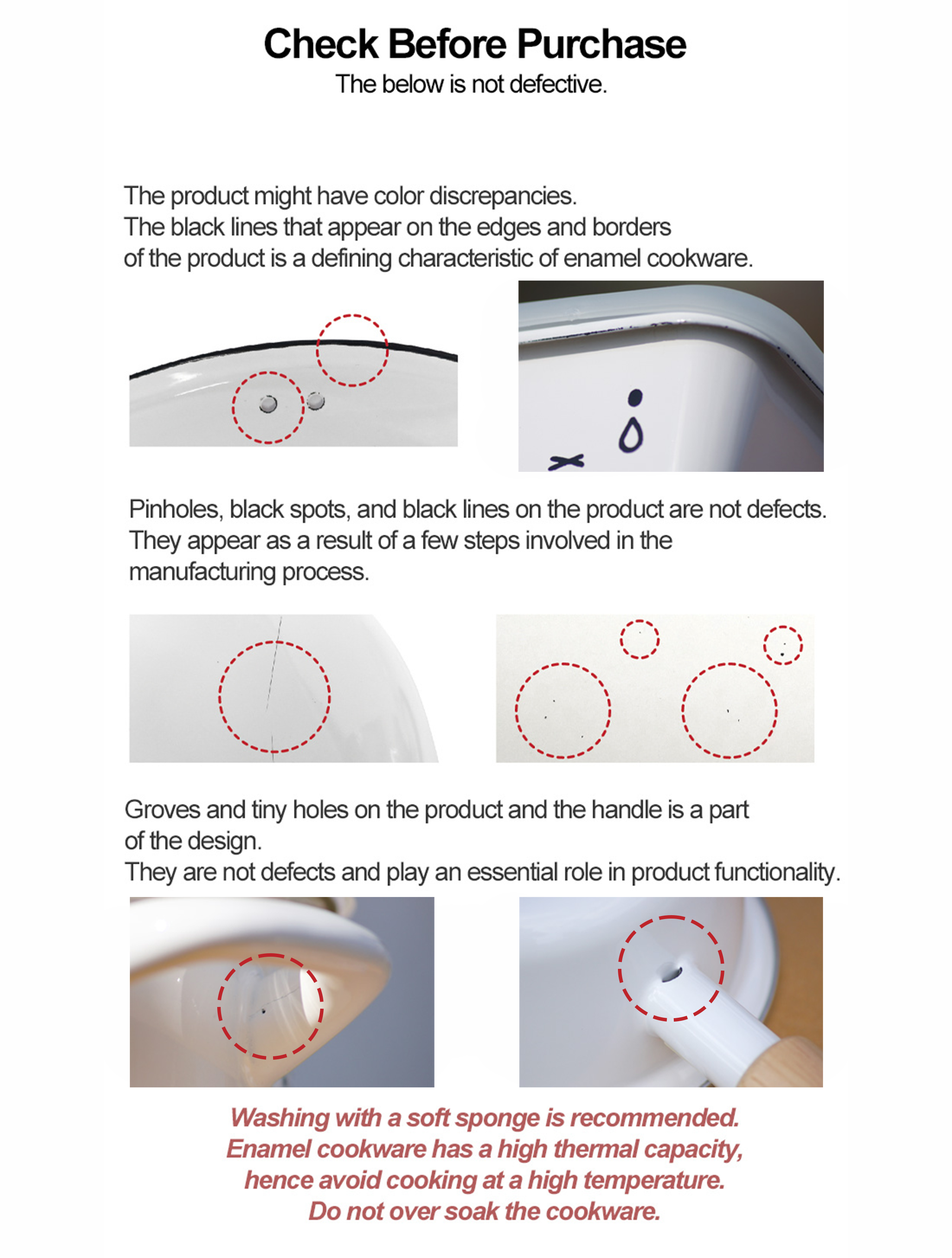 Check Before Purchase
The below is not defective.

The product might have color discrepancies.
The black lines that appear on the edges and borders of the product is a defining characteristic of enamel cookware.

Pinholes, black spots, and black lines on the product are not defects.
They appear as a result of a few steps involved in the manufacturing process.

Groves and tiny holes on the product and the handle is a part of the design.
They are not defects and play an essential role in product functionality.

Washing with a soft sponge is recommended.
Enamel cookware has a high thermal capacity, hence avoid cooking at a high temperature.
Do not over soak the cookware.