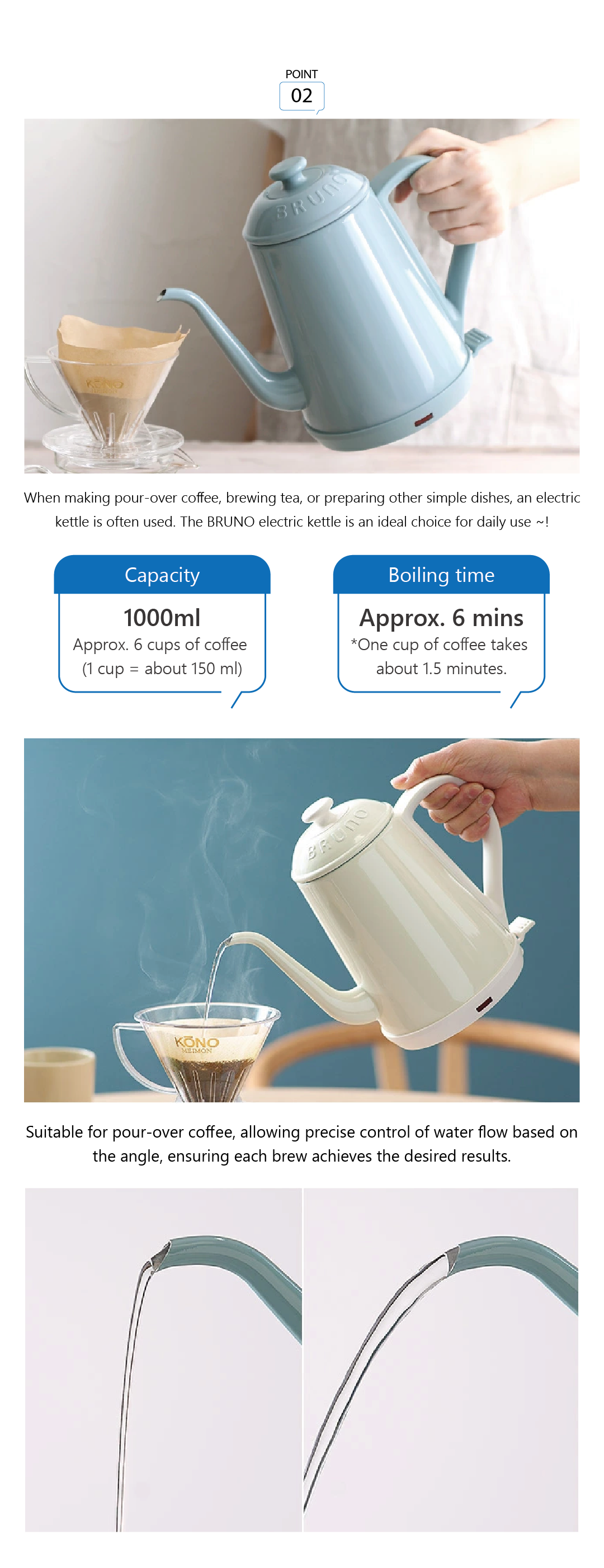 POINT
02

BRUNO

KONO

When making pour-over coffee, brewing tea, or preparing other simple dishes, an electric kettle is often used. The BRUNO electric kettle is an ideal choice for daily use ~!

Capacity
1000ml
Approx. 6 cups of coffee
(1 cup = about 150 ml)

Boiling time
Approx. 6 mins
*One cup of coffee takes about 1.5 minutes.

BRUNO

KONO
MEIMON

Suitable for pour-over coffee, allowing precise control of water flow based on the angle, ensuring each brew achieves the desired results.